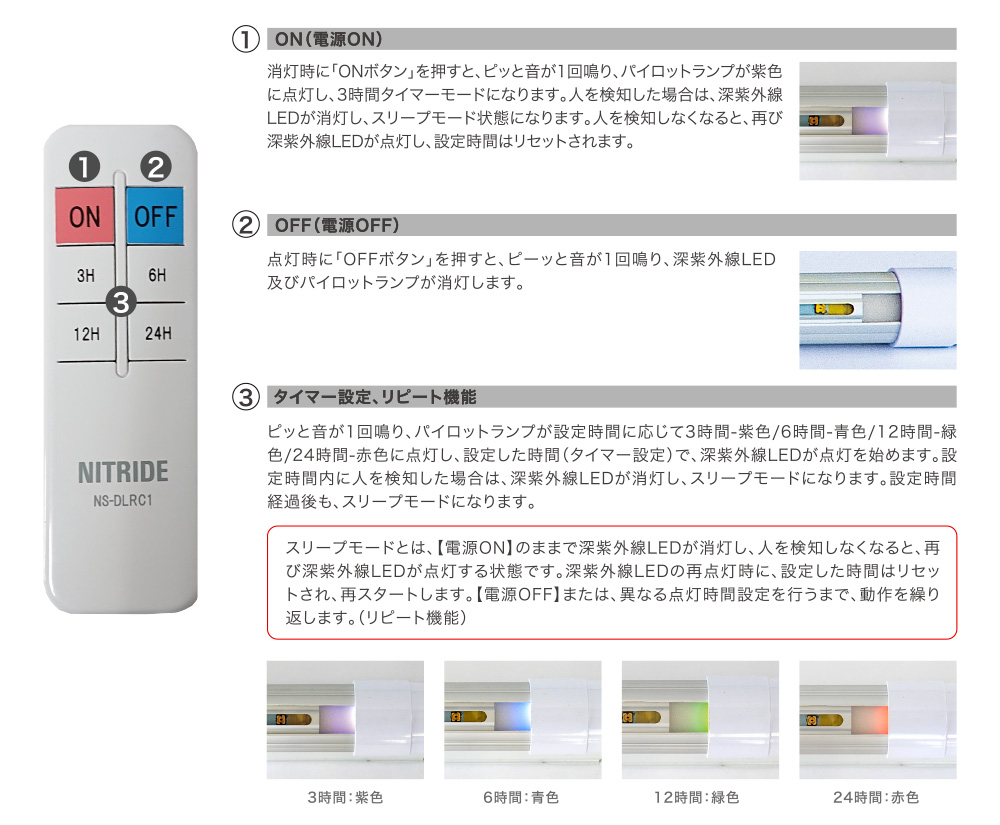 ❶ ❷
ON OFF
3H 6H
❸
12H 24H
NITRIDE
NS-DLRC1

① ON（電源ON）

消灯時に「ONボタン」を押すと、ピッと音が1回鳴り、パイロットランプが紫色に点灯し、3時間タイマーモードになります。人を検知した場合は、深紫外線LEDが消灯し、スリープモード状態になります。人を検知しなくなると、再び深紫外線LEDが点灯し、設定時間はリセットされます。

② OFF（電源OFF）

点灯時に「OFFボタン」を押すと、ピーッと音が1回鳴り、深紫外線LED及びパイロットランプが消灯します。

③ タイマー設定、リピート機能

ピッと音が1回鳴り、パイロットランプが設定時間に応じて3時間-紫色/6時間-青色/12時間-緑色/24時間-赤色に点灯し、設定した時間（タイマー設定）で、深紫外線LEDが点灯を始めます。設定時間内に人を検知した場合は、深紫外線LEDが消灯し、スリープモードになります。設定時間経過後も、スリープモードになります。

スリープモードとは、【電源ON】のままで深紫外線LEDが消灯し、人を検知しなくなると、再び深紫外線LEDが点灯する状態です。深紫外線LEDの再点灯時に、設定した時間はリセットされ、再スタートします。【電源OFF】または、異なる点灯時間設定を行うまで、動作を繰り返します。（リピート機能）

3時間：紫色

6時間：青色

12時間：緑色

24時間：赤色